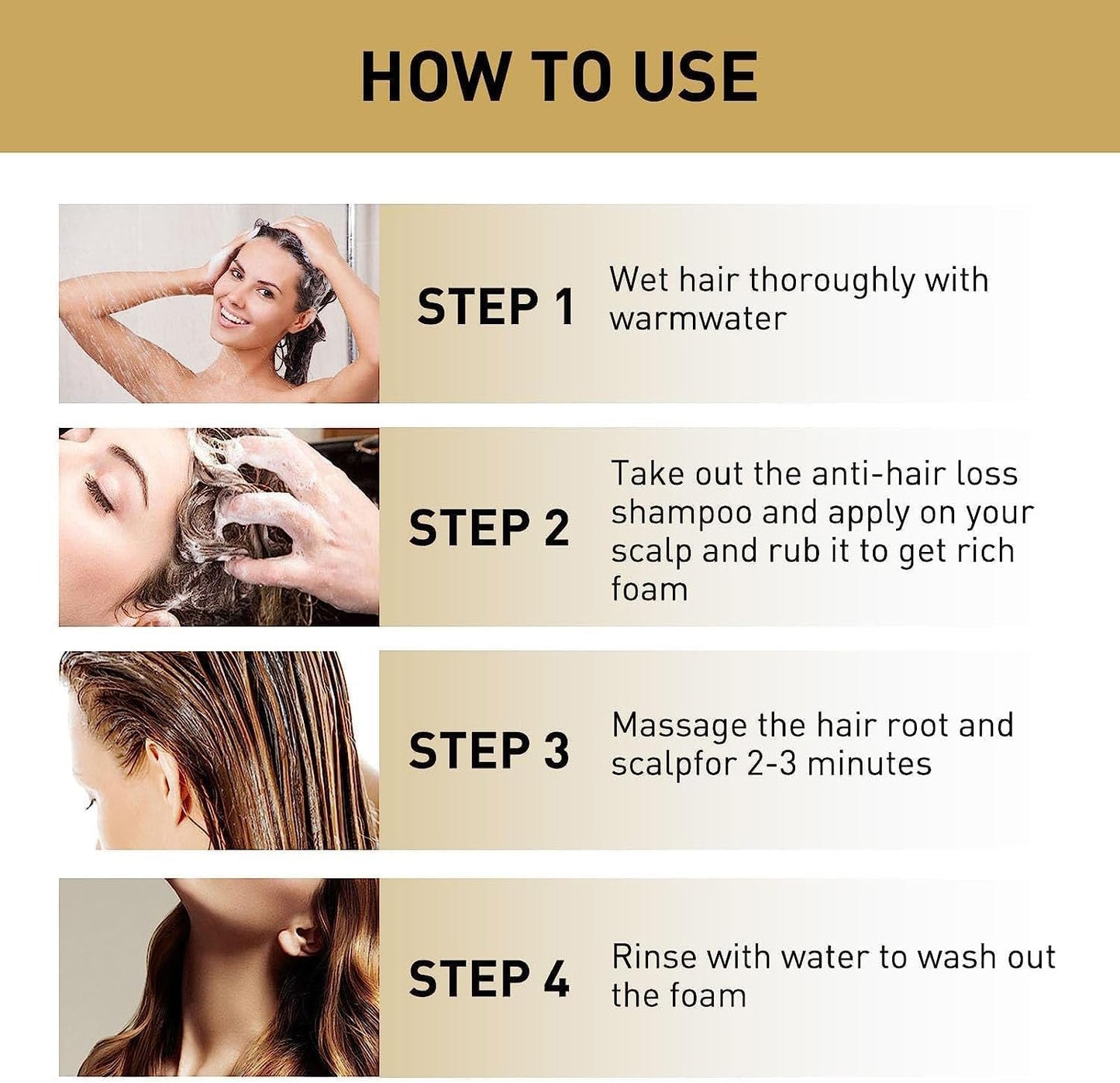 HOW TO USE

STEP 1 Wet hair thoroughly with warmwater

STEP 2 Take out the anti-hair loss shampoo and apply on your scalp and rub it to get rich foam

STEP 3 Massage the hair root and scalpfor 2-3 minutes

STEP 4 Rinse with water to wash out the foam