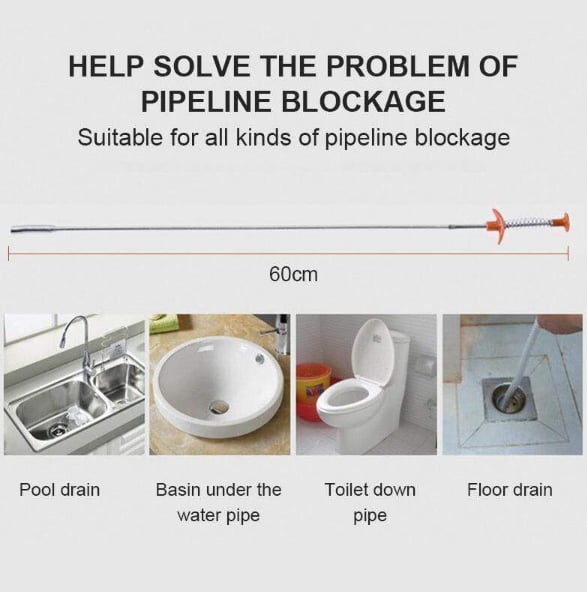 HELP SOLVE THE PROBLEM OF PIPELINE BLOCKAGE

Suitable for all kinds of pipeline blockage

60cm

Pool drain

Basin under the water pipe

Toilet down pipe

Floor drain